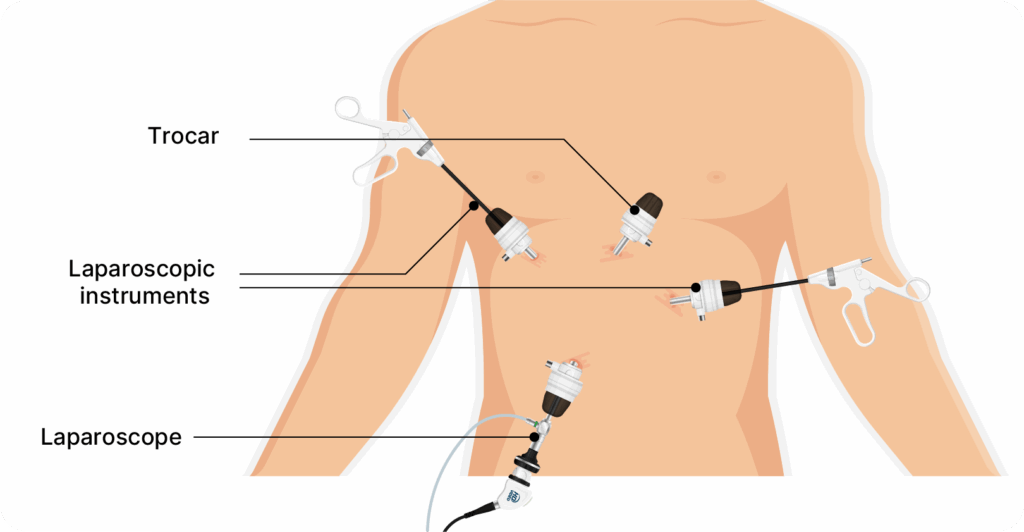 Trocar

Laparoscopic instruments

Laparoscope